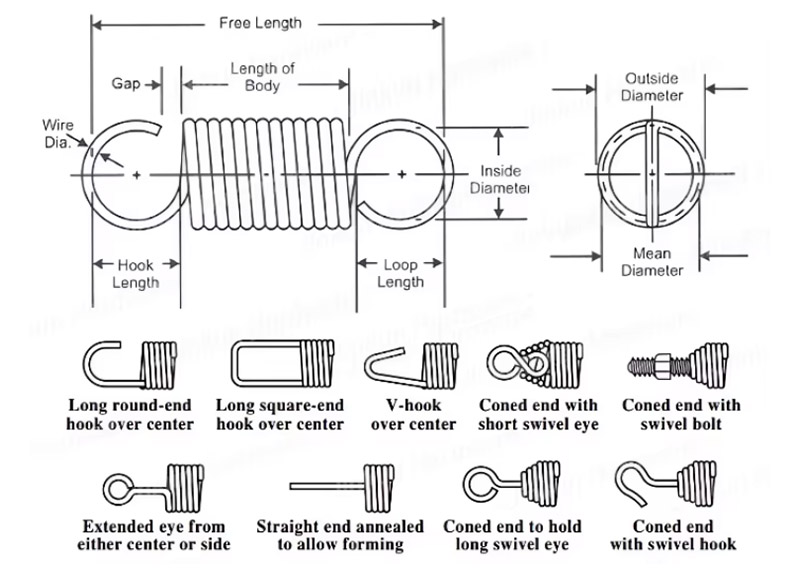 Free Length

Gap

Length of Body

Wire Dia.

Inside Diameter

Hook Length

Loop Length

Outside Diameter

Mean Diameter

Long round-end hook over center

Long square-end hook over center

V-hook over center

Coned end with short swivel eye

Coned end with swivel bolt

Extended eye from either center or side

Straight end annealed to allow forming

Coned end to hold long swivel eye

Coned end with swivel hook